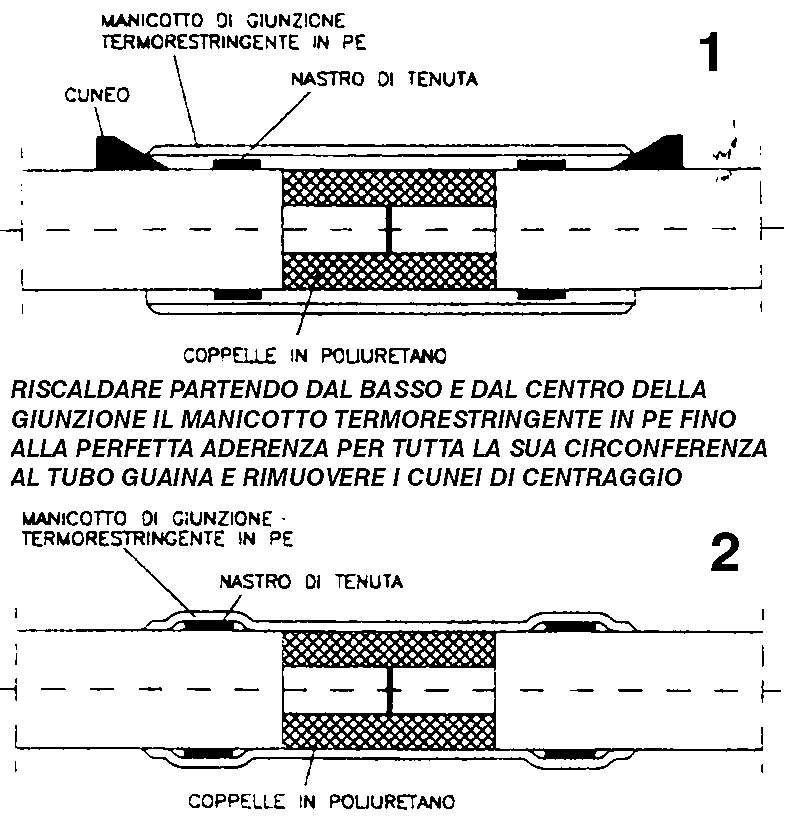 MANICOTTO DI GIUNZIONE TERMORESTRINGENTE IN PE

1

NASTRO DI TENUTA

CUNEO

COPPELLE IN POLIURETANO

RISCALDARE PARTENDO DAL BASSO E DAL CENTRO DELLA GIUNZIONE IL MANICOTTO TERMORESTRINGENTE IN PE FINO ALLA PERFETTA ADERENZA PER TUTTA LA SUA CIRCONFERENZA AL TUBO GUAINA E RIMUOVERE I CUNEI DI CENTRAGGIO

MANICOTTO DI GIUNZIONE TERMORESTRINGENTE IN PE

2

NASTRO DI TENUTA

COPPELLE IN POLIURETANO